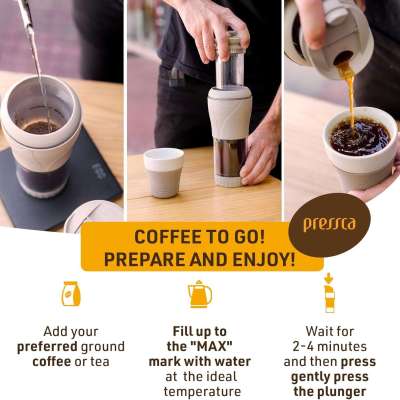 pressca

COFFEE TO GO!
PREPARE AND ENJOY!

Add your preferred ground coffee or tea

Fill up to the "MAX" mark with water at the ideal temperature

Wait for 2-4 minutes and then press gently press the plunger